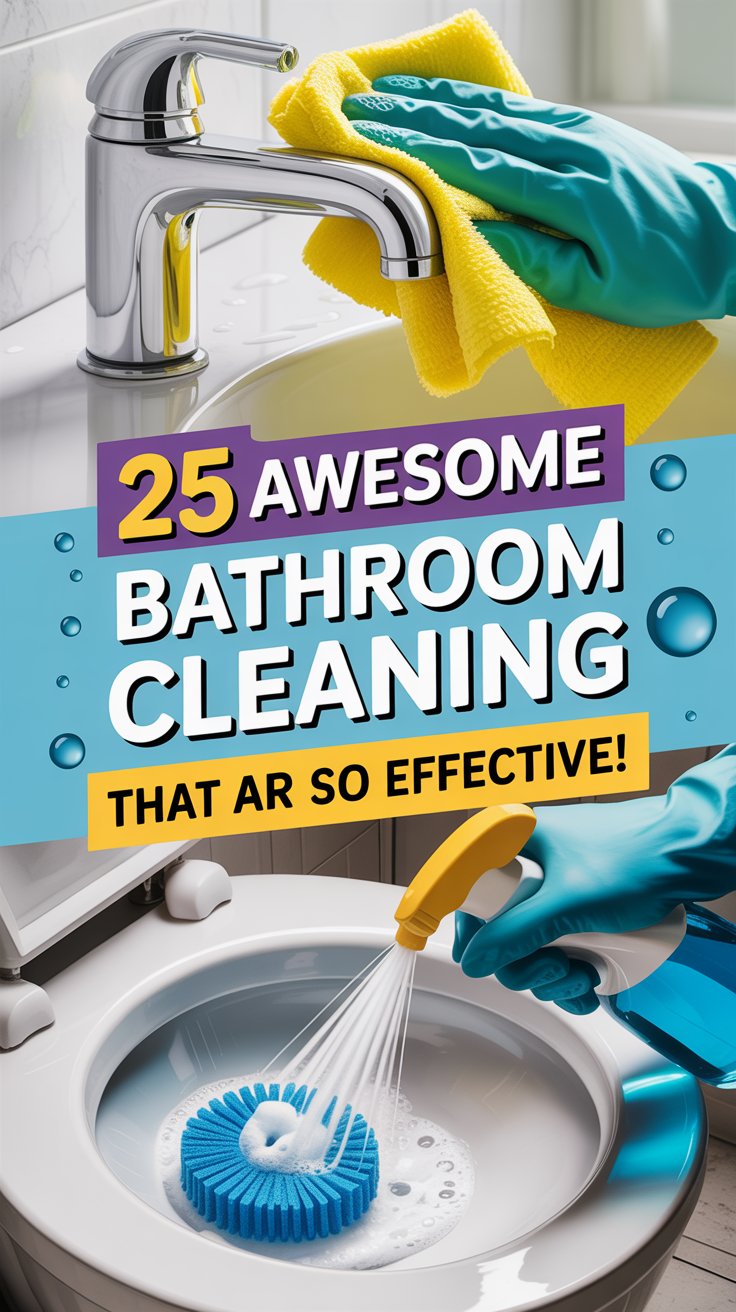 25 AWESOME BATHROOM CLEANING

THAT AR SO EFFECTIVE!