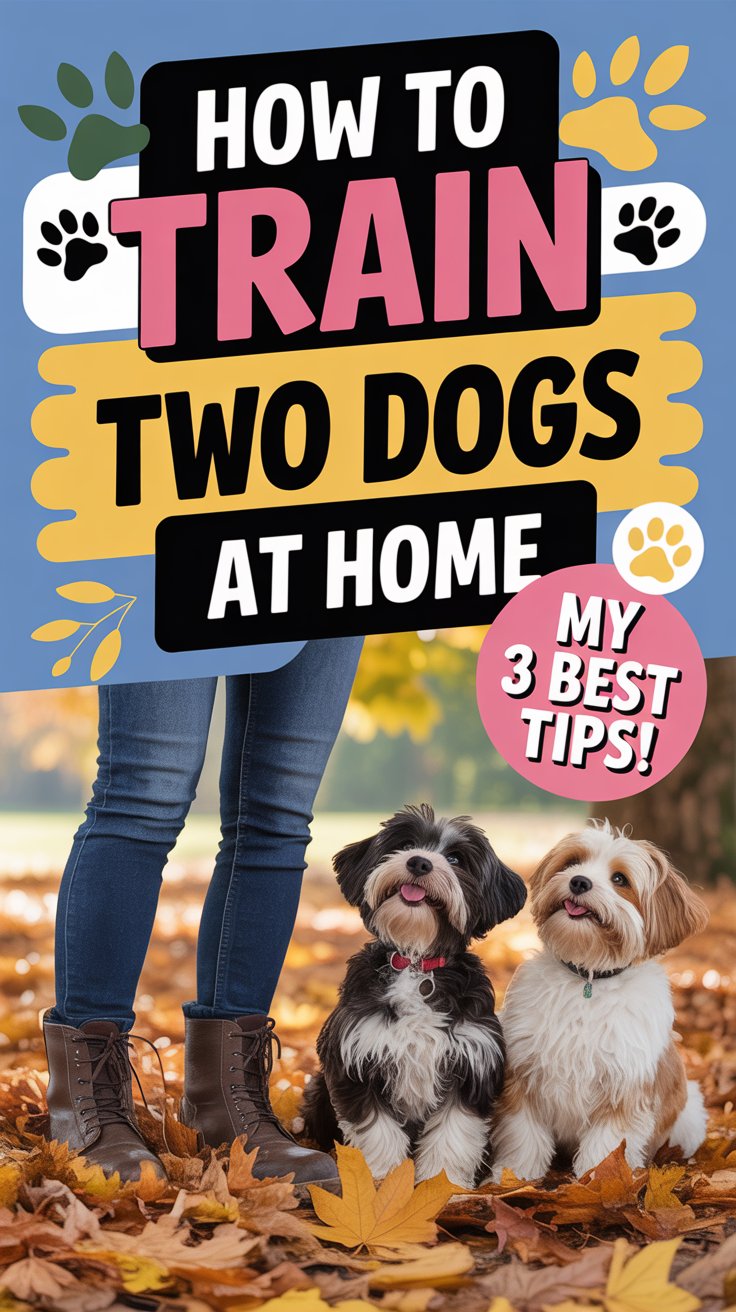 HOW TO
TRAIN
TWO DOGS
AT HOME

MY
3 BEST
TIPS!